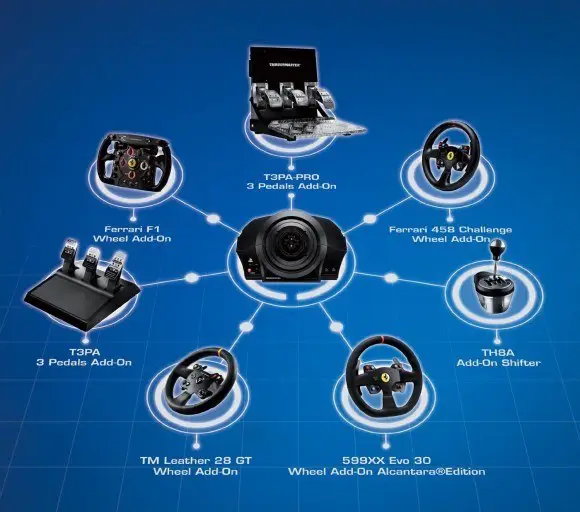 THRUSTMASTER

T3PA-PRO
3 Pedals Add-On

Ferrari F1
Wheel Add-On

Ferrari 458 Challenge
Wheel Add-On

T3PA
3 Pedals Add-On

TH8A
Add-On Shifter

TM Leather 28 GT
Wheel Add-On

599XX Evo 30
Wheel Add-On Alcantara®Edition